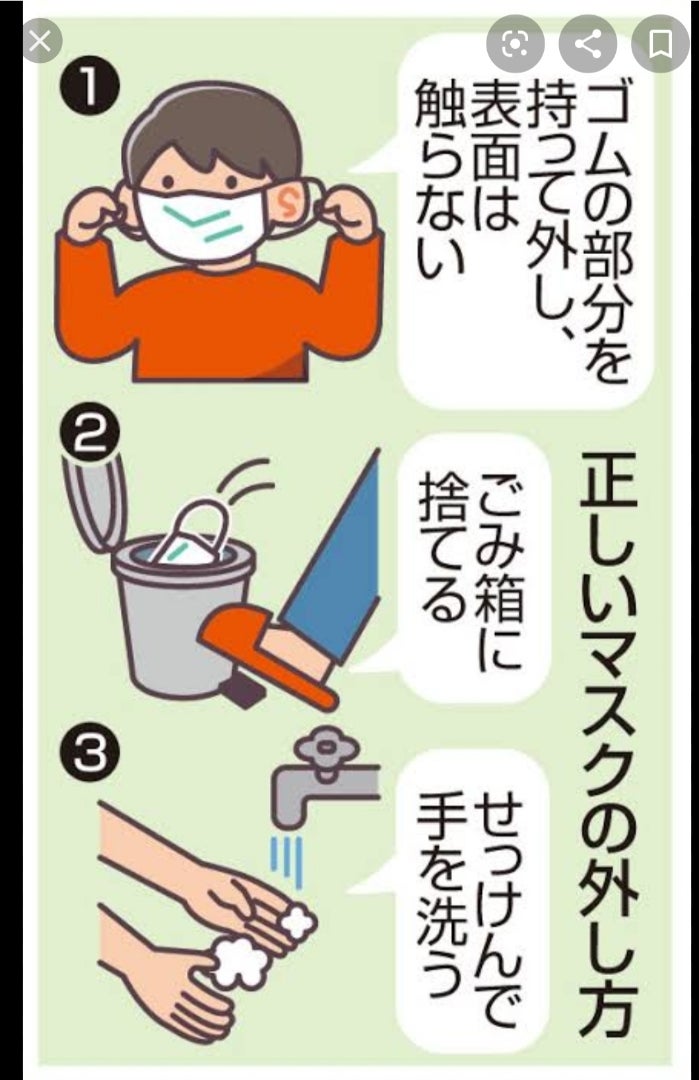 正しいマスクの外し方

❶
ゴムの部分を持って外し、表面は触らない

❷
ごみ箱に捨てる

❸
せっけんで手を洗う